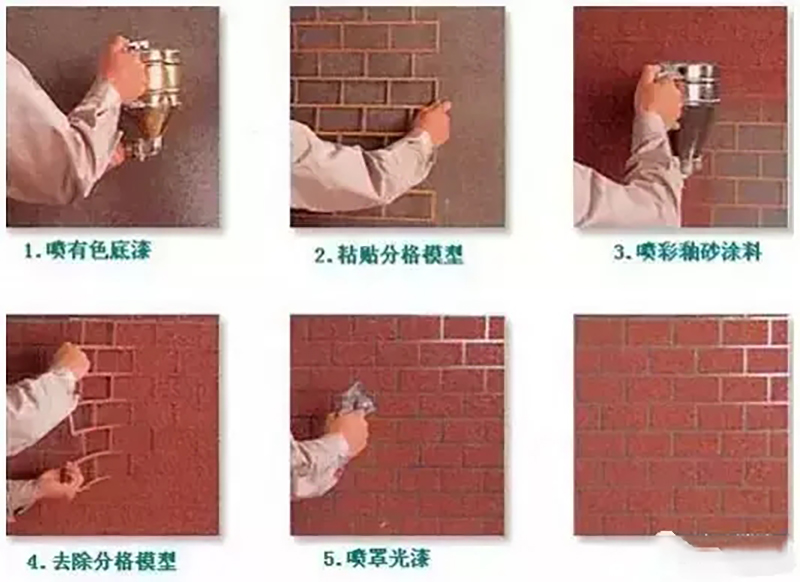 1. 喷有色底漆

2. 粘贴分格模型

3. 喷彩釉砂涂料

4. 去除分格模型

5. 喷罩光漆